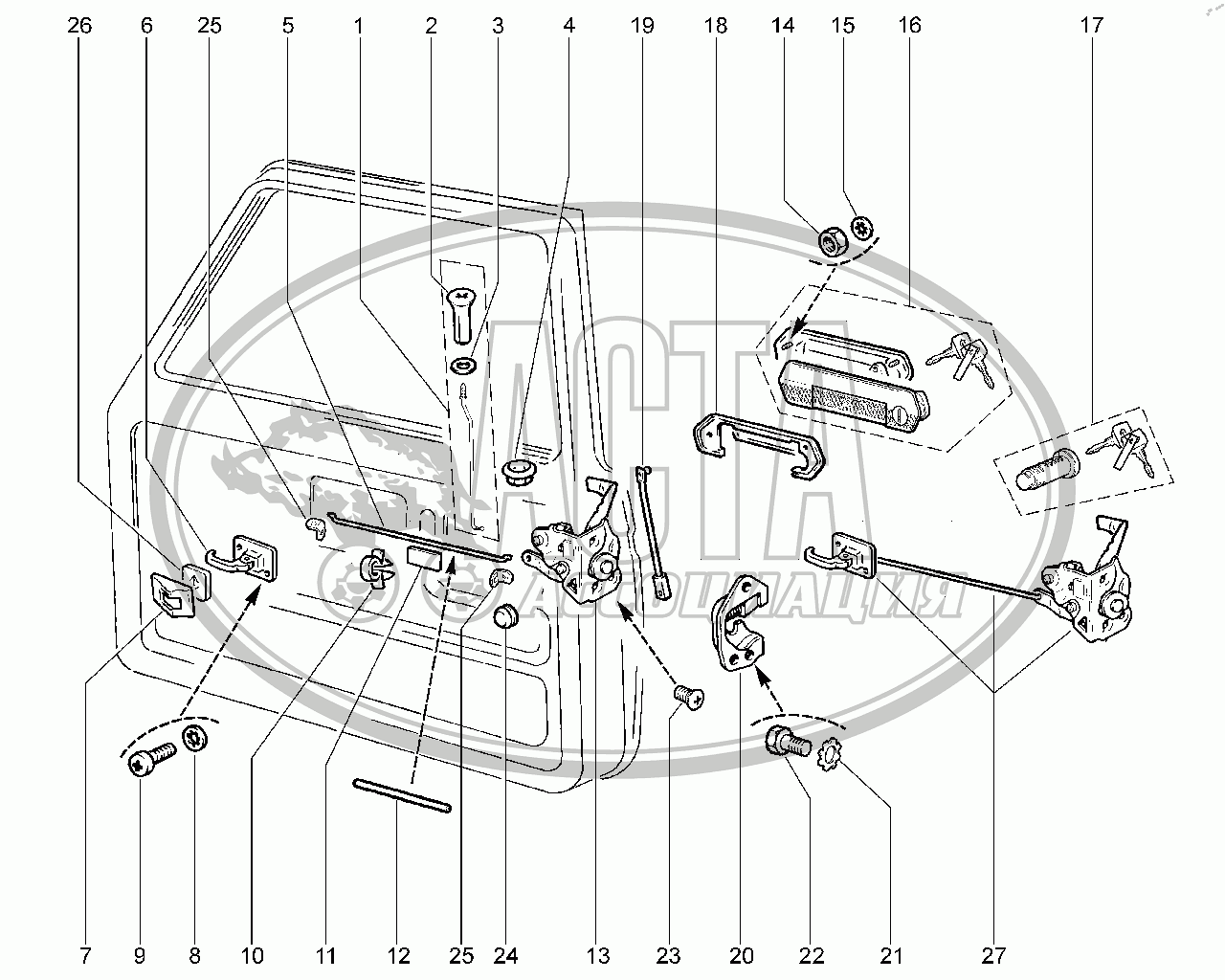 26 6 25 5 1 2 3 4 19 18 14 15 16 17

АСТА
АССОЦИАЦИЯ

7 9 8 10 11 12 25 24 13 23 20 22 21 27