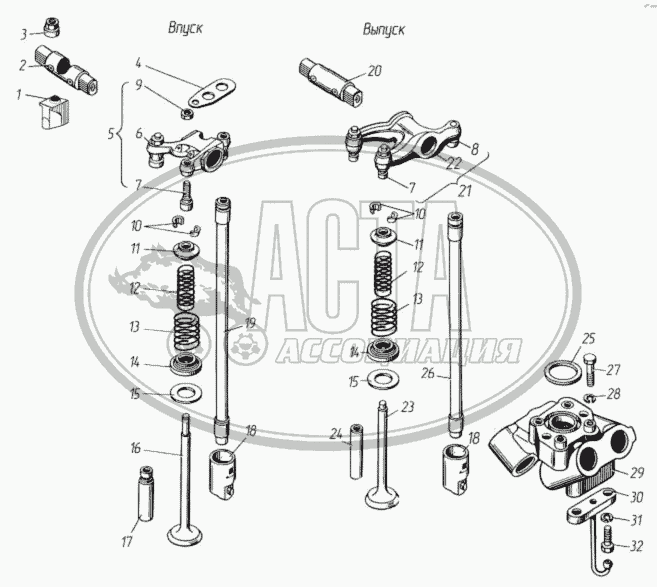 Впуск
Выпуск
3
2
1
4
9
5
6
7
10
11
12
13
14
15
16
17
19
18
20
8
22
7
21
10
11
12
13
14
15
23
24
26
18
25
27
28
29
30
31
32
АСТА
АССОЦИАЦИЯ