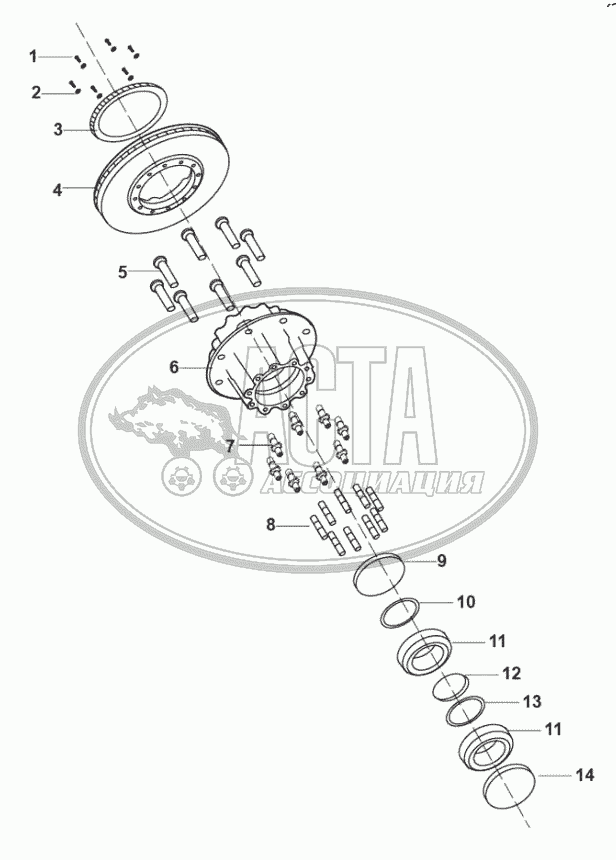 1
2
3
4
5
6
7
8
9
10
11
12
13
11
14
АСТА
АССОЦИАЦИЯ