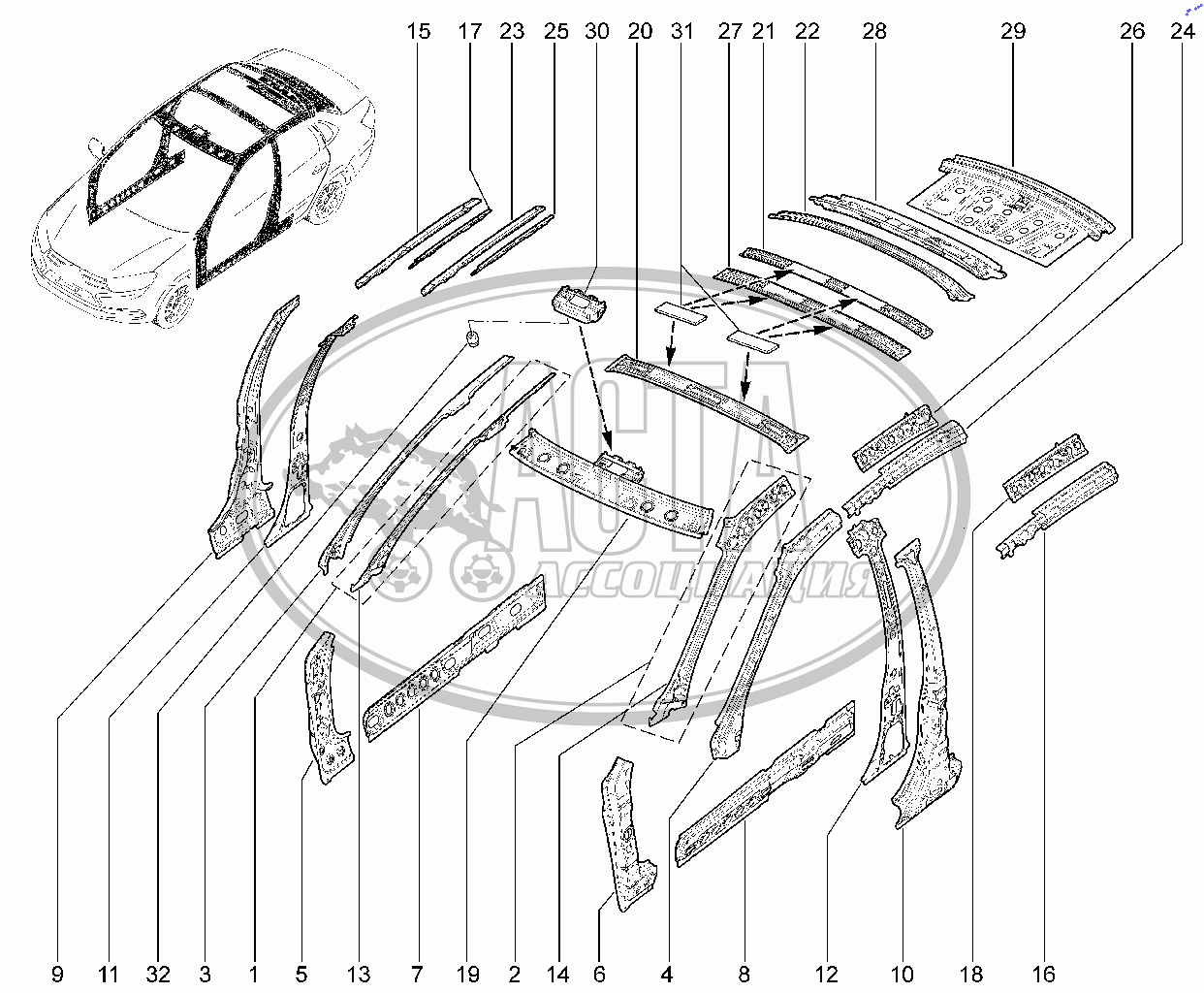 15 17 23 25 30 20 31 27 21 22 28 29 26 24

АСТА
АССОЦИАЦИЯ

9 11 32 3 1 5 13 7 19 2 14 6 4 8 12 10 18 16