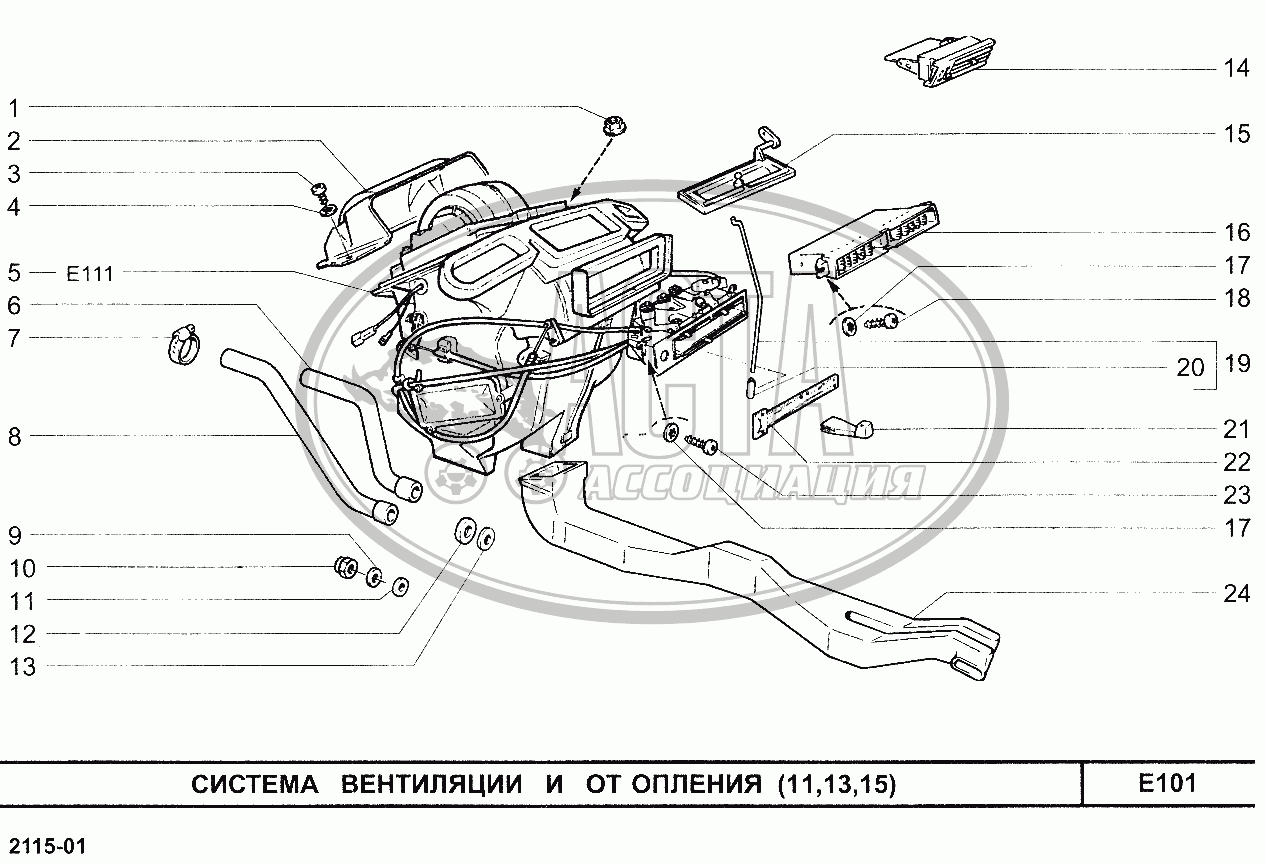 1
2
3
4
5 E111
6
7
8
9
10
11
12
13

14
15
16
17
18
20 19
21
22
23
17
24

АСТА
АССОЦИАЦИЯ

СИСТЕМА ВЕНТИЛЯЦИИ И ОТ ОПЛЕНИЯ (11,13,15)

E101

2115-01