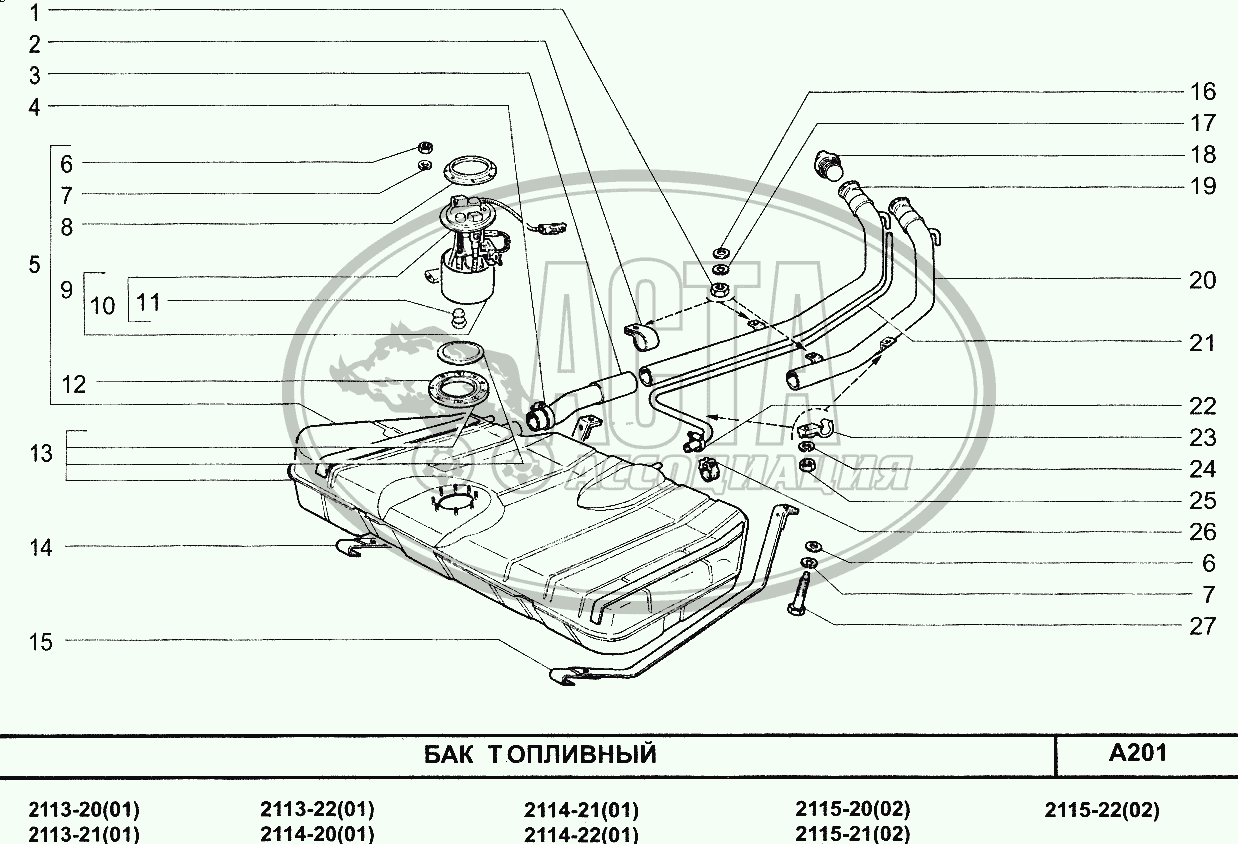 1
2
3
4
5
6
7
8
9
10
11
12
13
14
15
16
17
18
19
20
21
22
23
24
25
26
6
7
27

АСТА
АССОЦИАЦИЯ

БАК ТОПЛИВНЫЙ

A201

2113-20(01)
2113-21(01)
2113-22(01)
2114-20(01)
2114-21(01)
2114-22(01)
2115-20(02)
2115-21(02)
2115-22(02)