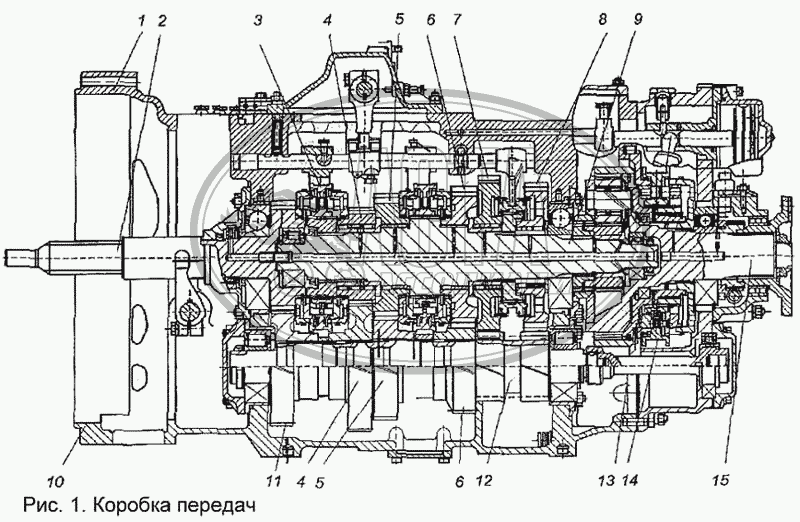 1 2 3 4 5 6 7 8 9

10 11 4 5 6 12 13 14 15

Рис. 1. Коробка передач