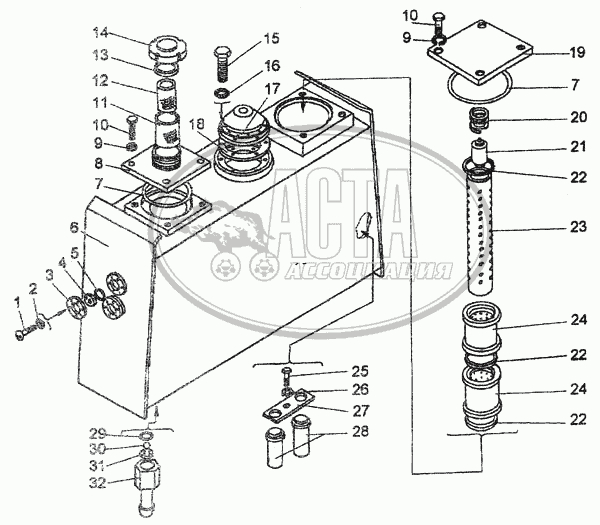 14
13
12
11
10
9
8
7
6
5
4
3
2
1
15
16
17
18
10
9
19
7
20
21
22
23
24
22
24
22
25
26
27
28
29
30
31
32
АСТА
АССОЦИАЦИЯ