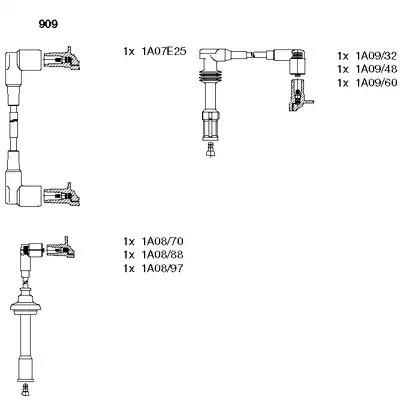 909

1x 1A07E25

1x 1A09/32
1x 1A09/48
1x 1A09/60

1x 1A08/70
1x 1A08/88
1x 1A08/97