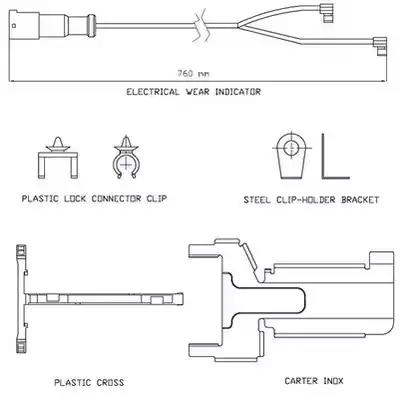 760 mm

ELECTRICAL WEAR INDICATOR

PLASTIC LOCK CONNECTOR CLIP

STEEL CLIP-HOLDER BRACKET

PLASTIC CROSS

CARTER INOX